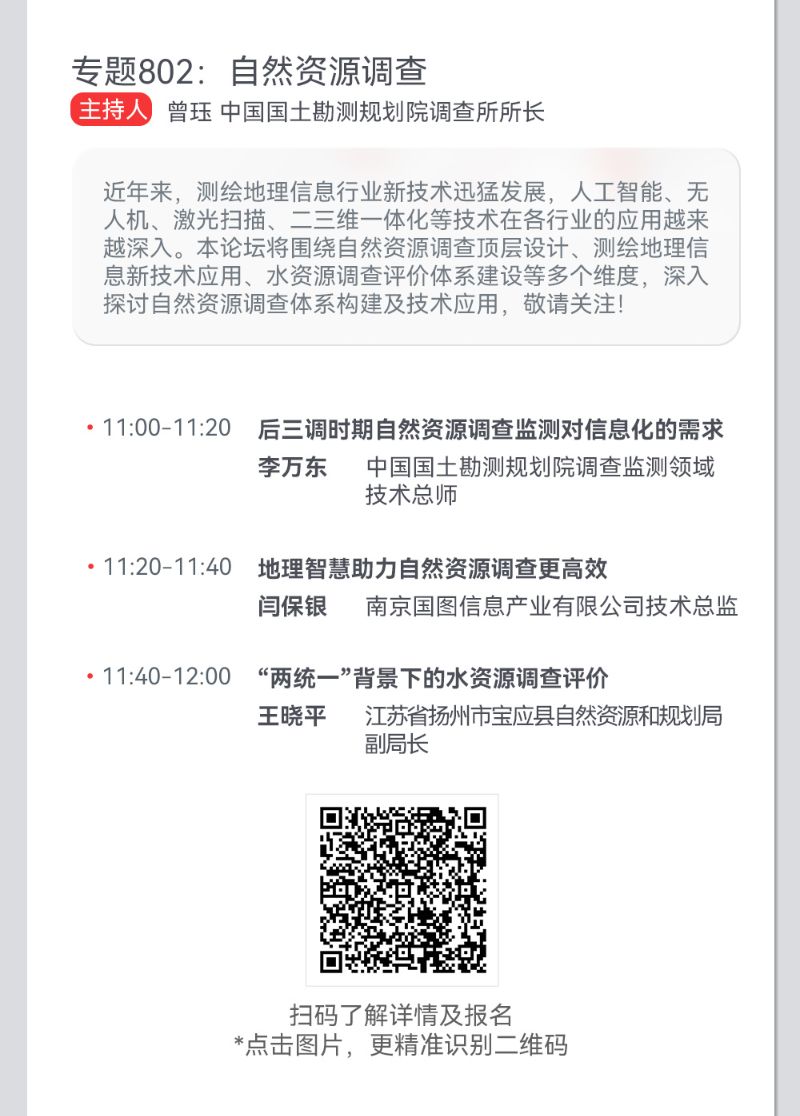 专题802：自然资源调查

主持人 曾珏 中国国土勘测规划院调查所所长

近年来，测绘地理信息行业新技术迅猛发展，人工智能、无人机、激光扫描、二三维一体化等技术在各行业的应用越来越深入。本论坛将围绕自然资源调查顶层设计、测绘地理信息新技术应用、水资源调查评价体系建设等多个维度，深入探讨自然资源调查体系构建及技术应用，敬请关注！

• 11:00-11:20 后三调时期自然资源调查监测对信息化的需求
李万东 中国国土勘测规划院调查监测领域技术总师

• 11:20-11:40 地理智慧助力自然资源调查更高效
闫保银 南京国图信息产业有限公司技术总监

• 11:40-12:00 “两统一”背景下的水资源调查评价
王晓平 江苏省扬州市宝应县自然资源和规划局副局长

扫码了解详情及报名
*点击图片，更精准识别二维码